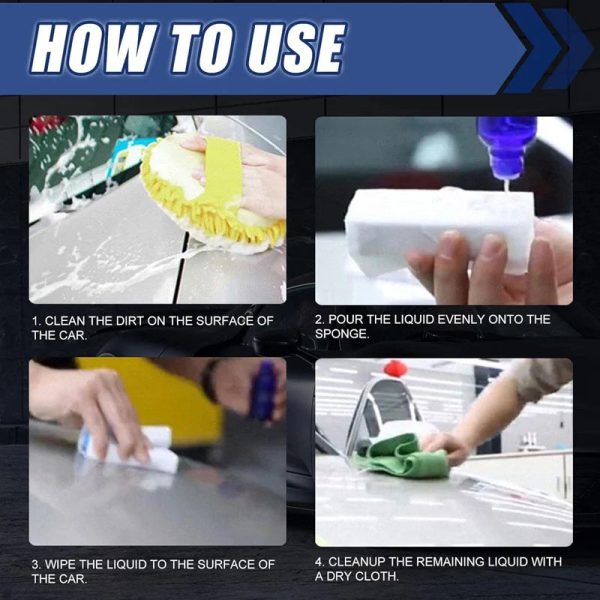 HOW TO USE

1. CLEAN THE DIRT ON THE SURFACE OF THE CAR.

2. POUR THE LIQUID EVENLY ONTO THE SPONGE.

3. WIPE THE LIQUID TO THE SURFACE OF THE CAR.

4. CLEANUP THE REMAINING LIQUID WITH A DRY CLOTH.