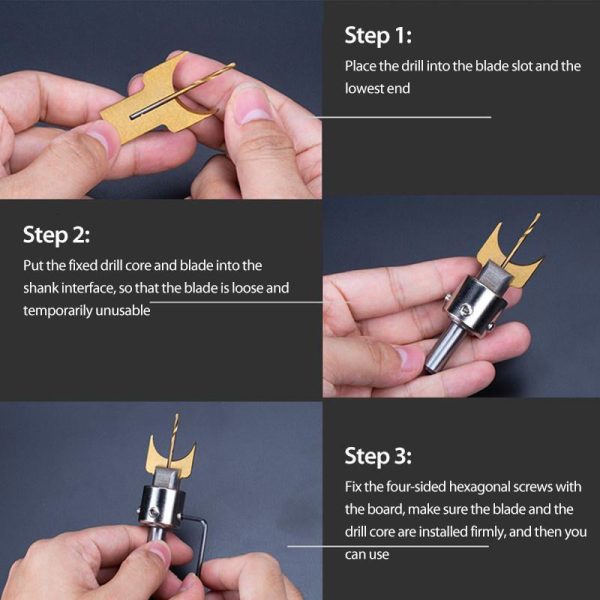 Step 1:
Place the drill into the blade slot and the lowest end

Step 2:
Put the fixed drill core and blade into the shank interface, so that the blade is loose and temporarily unusable

Step 3:
Fix the four-sided hexagonal screws with the board, make sure the blade and the drill core are installed firmly, and then you can use